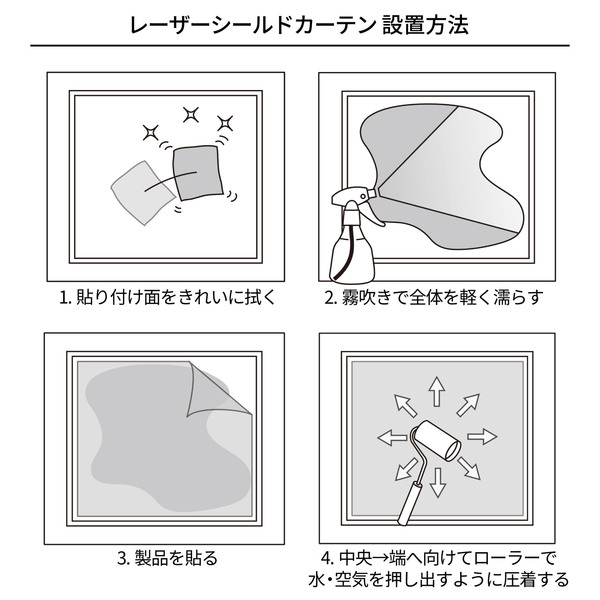 レーザーシールドカーテン 設置方法

1. 貼り付け面をきれいに拭く

2. 霧吹きで全体を軽く濡らす

3. 製品を貼る

4. 中央→端へ向けてローラーで水・空気を押し出すように圧着する