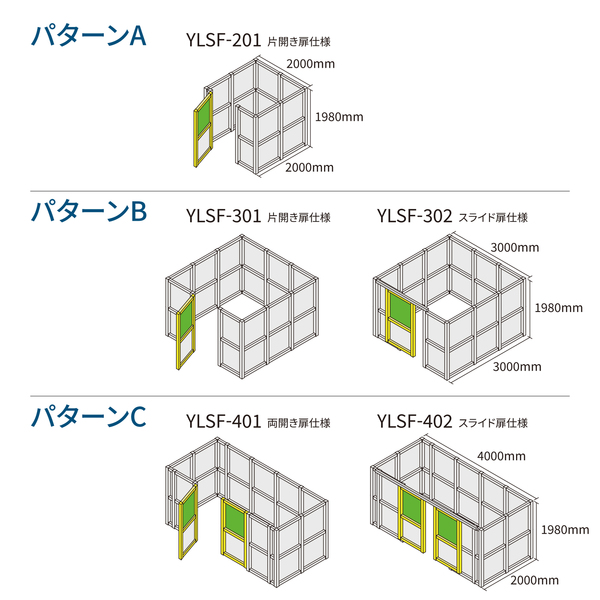 パターンA

YLSF-201 片開き扉仕様

2000mm
1980mm
2000mm

パターンB

YLSF-301 片開き扉仕様

YLSF-302 スライド扉仕様

3000mm
1980mm
3000mm

パターンC

YLSF-401 両開き扉仕様

YLSF-402 スライド扉仕様

4000mm
1980mm
2000mm