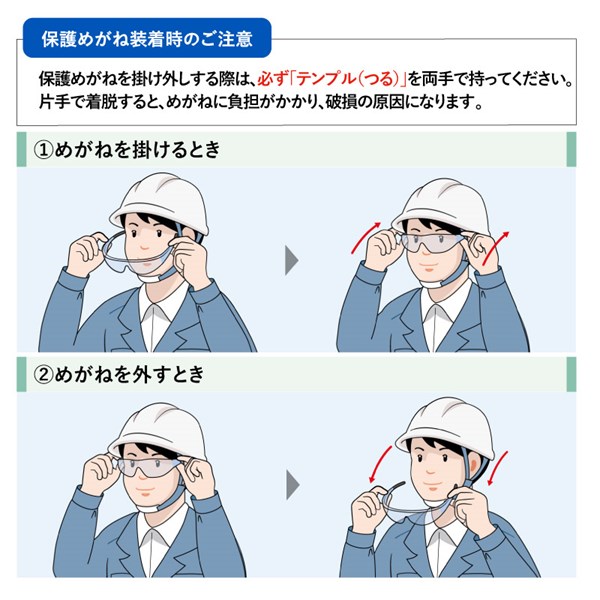 保護めがね装着時のご注意

保護めがねを掛け外しする際は、必ず「テンプル(つる)」を両手で持ってください。片手で着脱すると、めがねに負担がかかり、破損の原因になります。

①めがねを掛けるとき

②めがねを外すとき